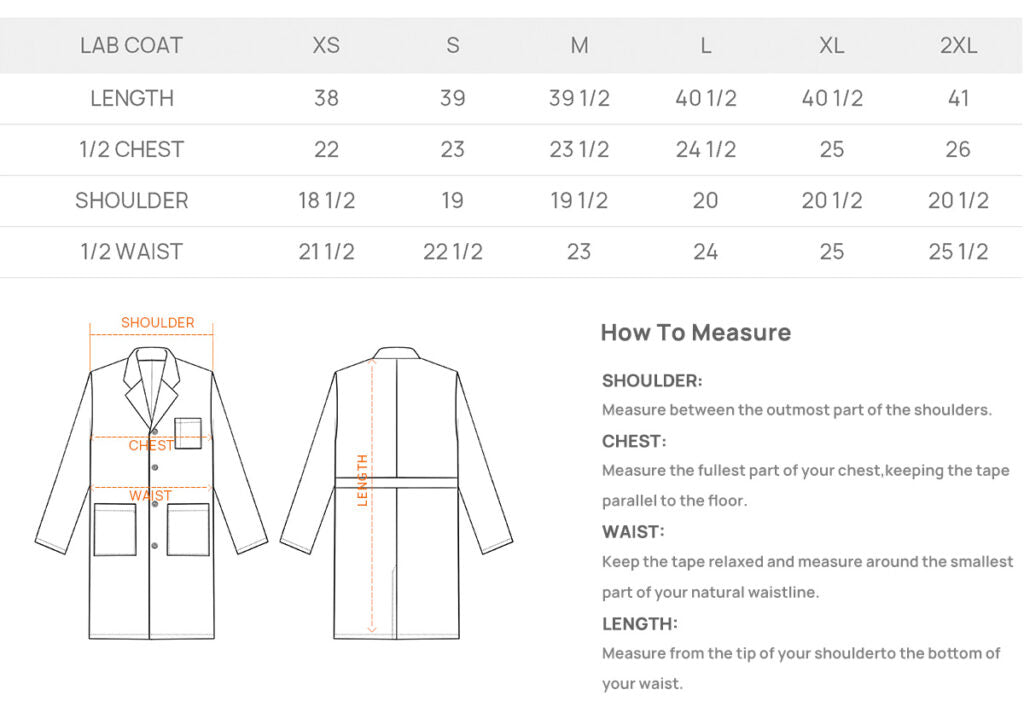 | LAB COAT | XS | S | M | L | XL | 2XL |
|---|---|---|---|---|---|---|
| LENGTH | 38 | 39 | 39 1/2 | 40 1/2 | 40 1/2 | 41 |
| 1/2 CHEST | 22 | 23 | 23 1/2 | 24 1/2 | 25 | 26 |
| SHOULDER | 18 1/2 | 19 | 19 1/2 | 20 | 20 1/2 | 20 1/2 |
| 1/2 WAIST | 21 1/2 | 22 1/2 | 23 | 24 | 25 | 25 1/2 |

SHOULDER

CHEST

WAIST

LENGTH

How To Measure

SHOULDER:
Measure between the outmost part of the shoulders.

CHEST:
Measure the fullest part of your chest,keeping the tape parallel to the floor.

WAIST:
Keep the tape relaxed and measure around the smallest part of your natural waistline.

LENGTH:
Measure from the tip of your shoulderto the bottom of your waist.